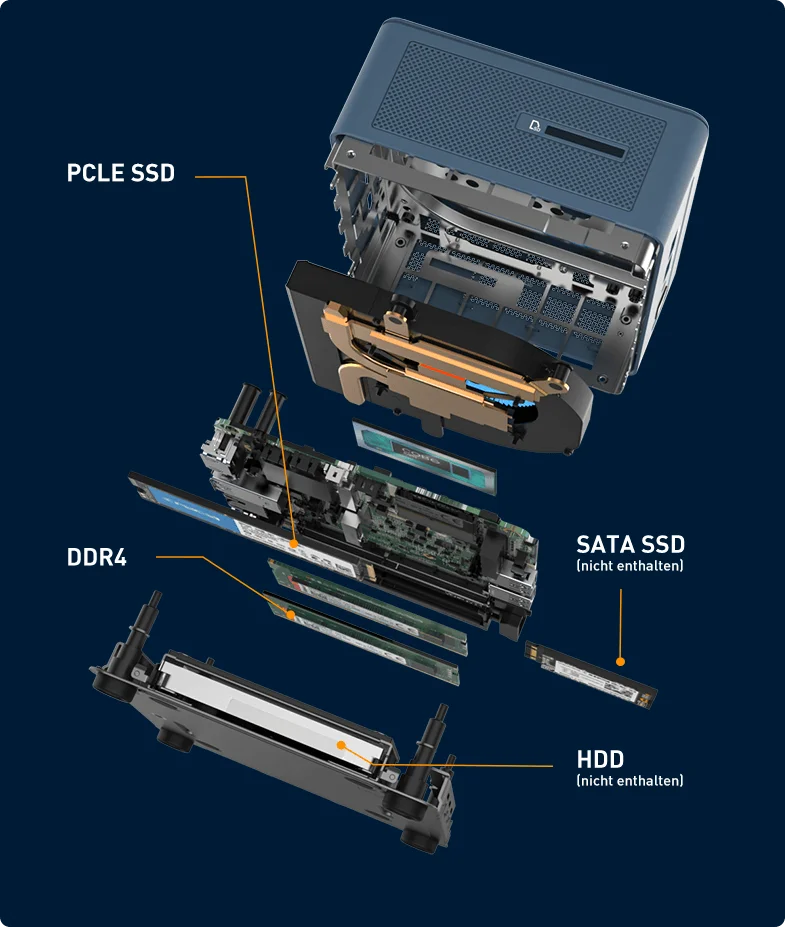 PCLE SSD

DDR4

SATA SSD
(nicht enthalten)

HDD
(nicht enthalten)